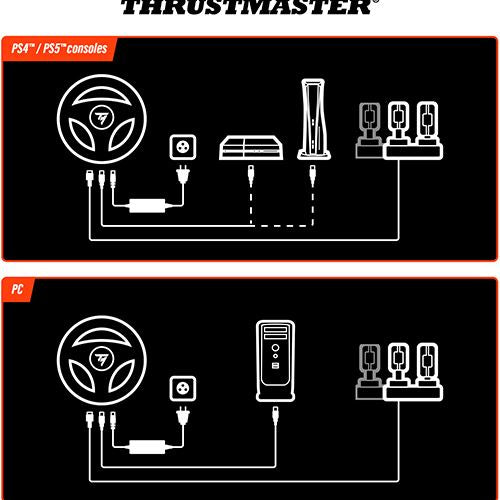 THRUSTMASTER®

PS4™ / PS5™ consoles

PC