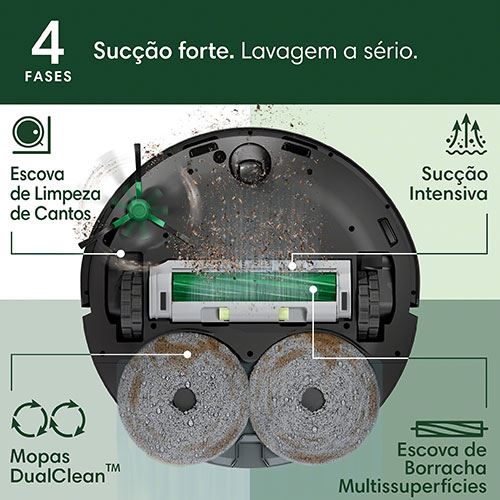 4
FASES

Sucção forte. Lavagem a sério.

Escova de Limpeza de Cantos

Sucção Intensiva

Mopas DualClean™

Escova de Borracha Multissuperfícies