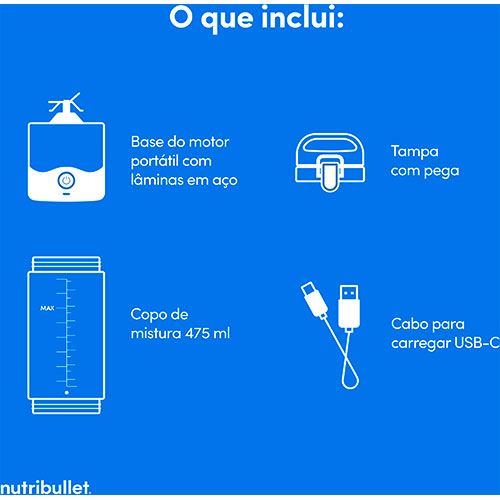 O que inclui:

Base do motor portátil com lâminas em aço

Tampa com pega

MAX

Copo de mistura 475 ml

Cabo para carregar USB-C

nutribullet.