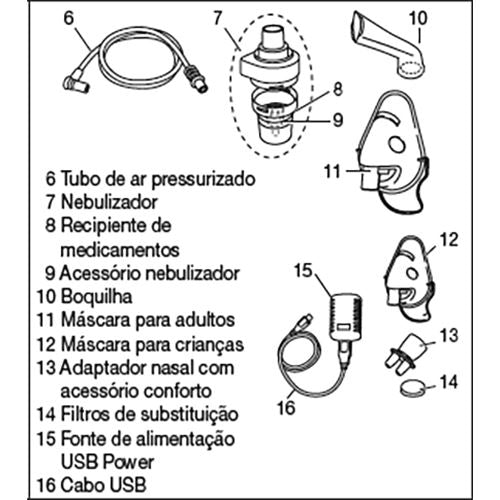 6
7
10
8
9
11
12
15
13
14
16

6 Tubo de ar pressurizado
7 Nebulizador
8 Recipiente de medicamentos
9 Acessório nebulizador
10 Boquilha
11 Máscara para adultos
12 Máscara para crianças
13 Adaptador nasal com acessório conforto
14 Filtros de substituição
15 Fonte de alimentação USB Power
16 Cabo USB