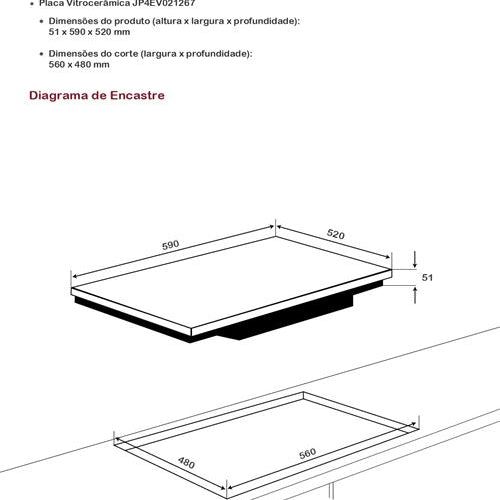 • Placa Vitrocerâmica JP4EV021267

• Dimensões do produto (altura x largura x profundidade): 51 x 590 x 520 mm

• Dimensões do corte (largura x profundidade): 560 x 480 mm

Diagrama de Encastre

590
520
51
480
560