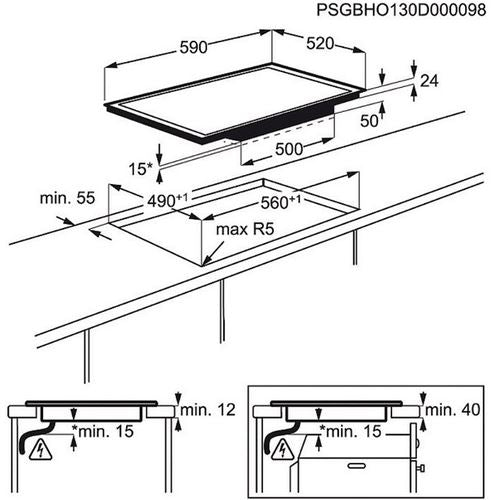 PSGBHO130D000098

590
520
24
50
500
15*
min. 55
$490^{+1}$
$560^{+1}$
max R5

min. 12
*min. 15

min. 40
*min. 15