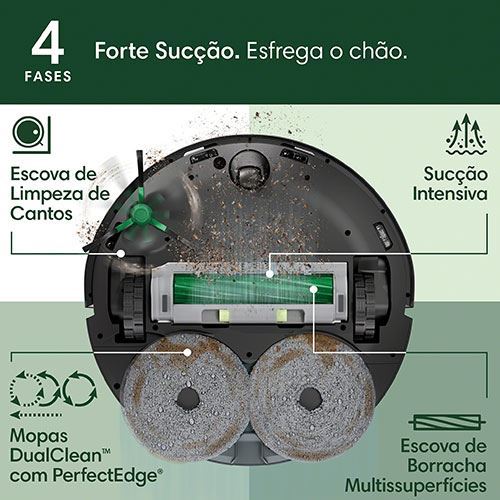 4 FASES

Forte Sucção. Esfrega o chão.

Escova de Limpeza de Cantos

Sucção Intensiva

Mopas DualClean™ com PerfectEdge®

Escova de Borracha Multissuperfícies