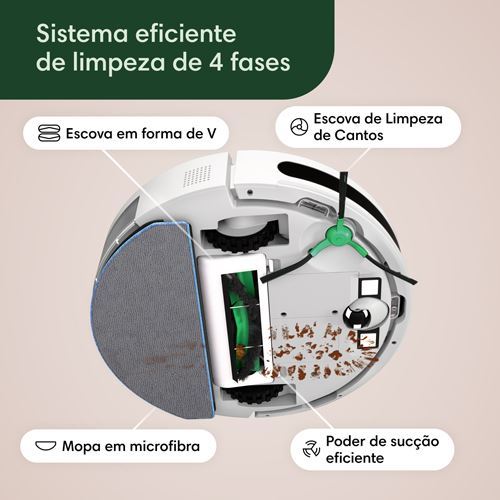 Sistema eficiente de limpeza de 4 fases

Escova em forma de V

Escova de Limpeza de Cantos

Mopa em microfibra

Poder de sucção eficiente