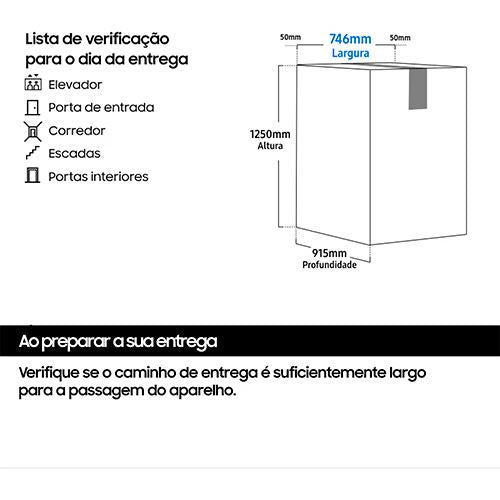 Lista de verificação para o dia da entrega

Elevador

Porta de entrada

Corredor

Escadas

Portas interiores

50mm

746mm

Largura

50mm

1250mm

Altura

915mm

Profundidade

Ao preparar a sua entrega

Verifique se o caminho de entrega é suficientemente largo para a passagem do aparelho.