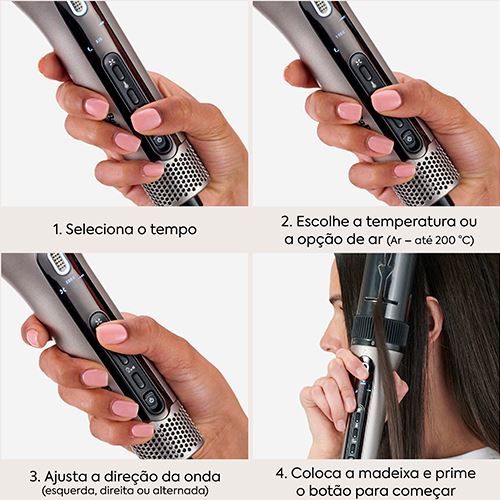 1. Seleciona o tempo

2. Escolhe a temperatura ou a opção de ar (Ar – até 200 °C)

3. Ajusta a direção da onda (esquerda, direita ou alternada)

4. Coloca a madeixa e prime o botão para começar