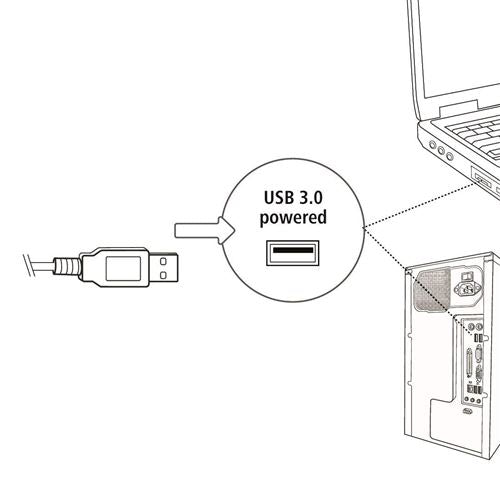 USB 3.0
powered