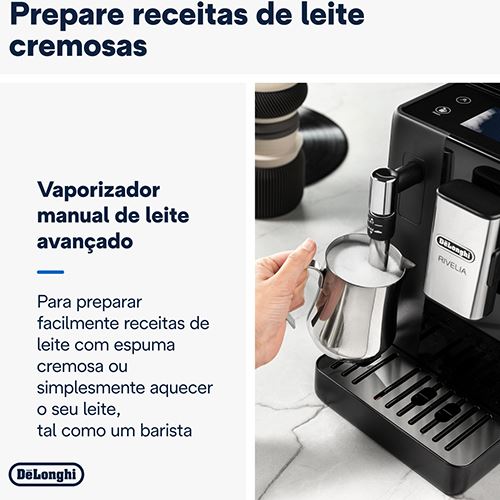 Prepare receitas de leite cremosas

Vaporizador manual de leite avançado

Para preparar facilmente receitas de leite com espuma cremosa ou simplesmente aquecer o seu leite, tal como um barista

DēLonghi

DēLonghi
RIVELIA