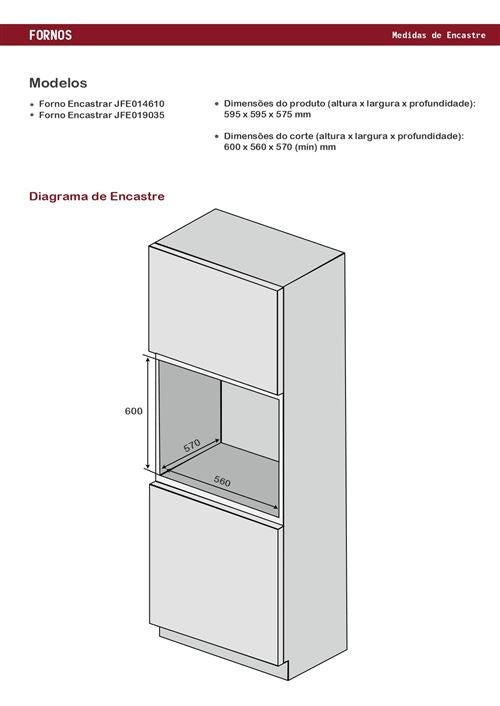 FORNOS

Medidas de Encastre

Modelos

• Forno Encastrar JFE014610
• Forno Encastrar JFE019035

• Dimensões do produto (altura x largura x profundidade): 595 x 595 x 575 mm

• Dimensões do corte (altura x largura x profundidade): 600 x 560 x 570 (min) mm

Diagrama de Encastre

600

570

560