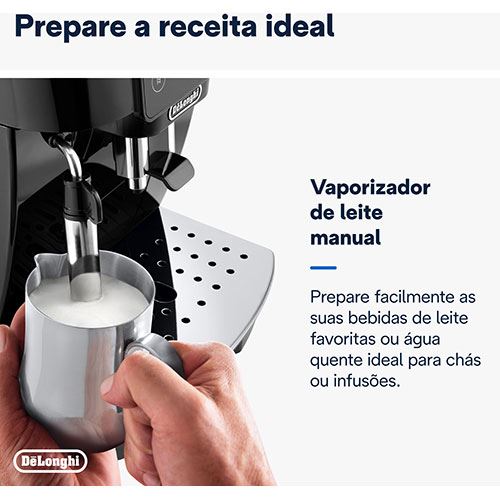 Prepare a receita ideal

DēLonghi

Vaporizador de leite manual

Prepare facilmente as suas bebidas de leite favoritas ou água quente ideal para chás ou infusões.

DēLonghi