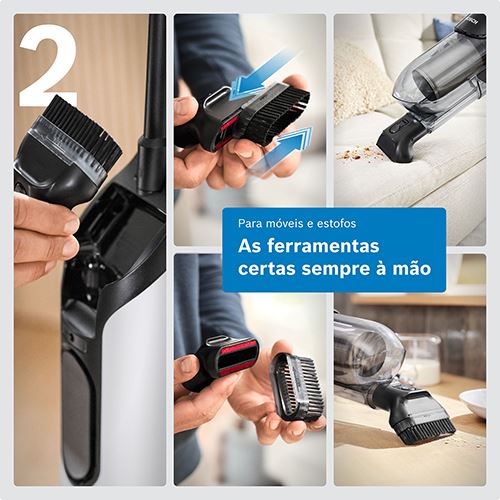 2

Para móveis e estofos

As ferramentas certas sempre à mão