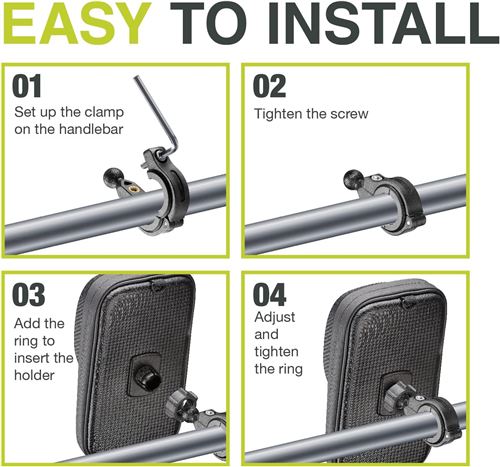 EASY TO INSTALL

01
Set up the clamp on the handlebar

02
Tighten the screw

03
Add the ring to insert the holder

04
Adjust and tighten the ring