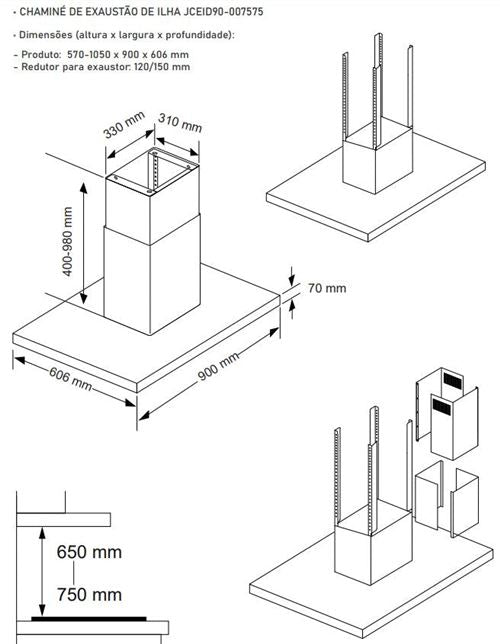 • CHAMINÉ DE EXAUSTÃO DE ILHA JCEID90-007575

• Dimensões (altura x largura x profundidade):

- Produto: 570-1050 x 900 x 606 mm
- Redutor para exaustor: 120/150 mm

330 mm

310 mm

400-980 mm

70 mm

606 mm

900 mm

650 mm

750 mm