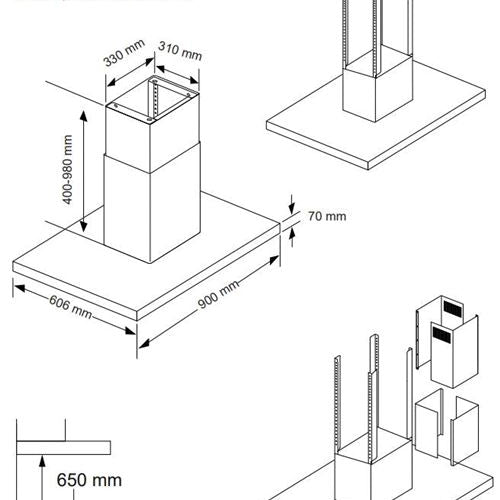 330 mm
310 mm
400-980 mm
70 mm
606 mm
900 mm
650 mm