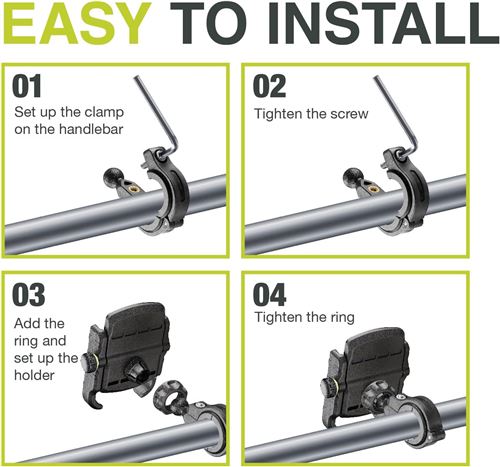 EASY TO INSTALL

01
Set up the clamp on the handlebar

02
Tighten the screw

03
Add the ring and set up the holder

04
Tighten the ring