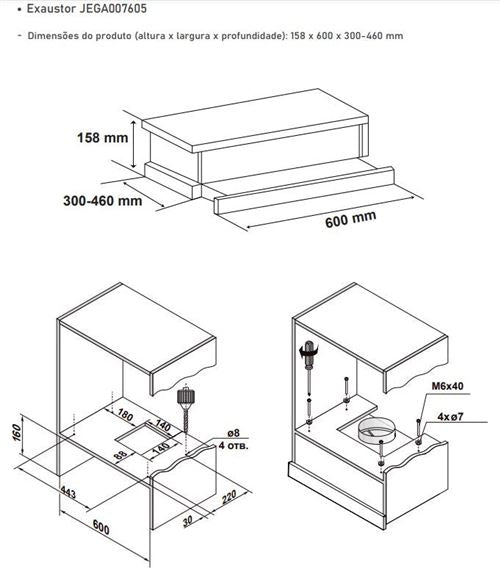 • Exaustor JEGA007605

- Dimensões do produto (altura x largura x profundidade): 158 x 600 x 300-460 mm

158 mm

300-460 mm

600 mm

160

180

140

140

88

ø8

4 отв.

443

220

30

600

M6x40

4xø7