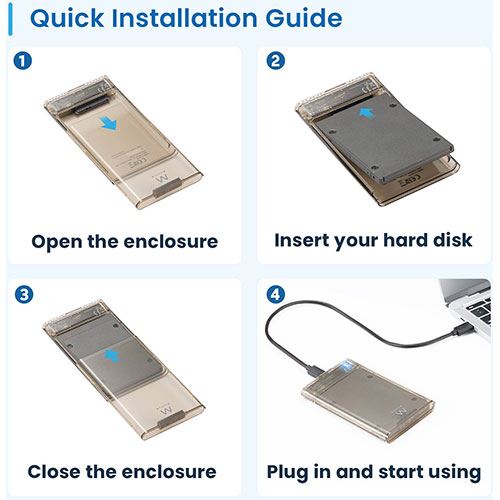 Quick Installation Guide

1

Open the enclosure

2

Insert your hard disk

3

Close the enclosure

4

Plug in and start using