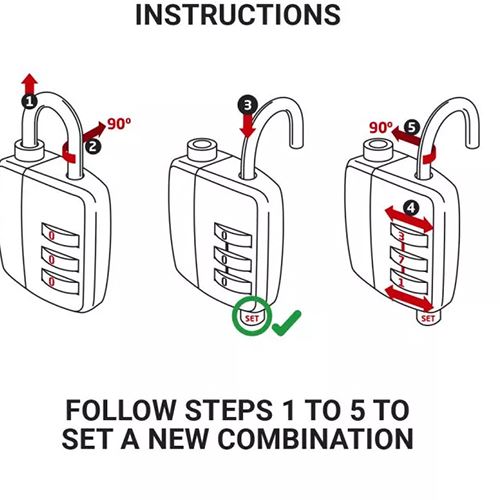 INSTRUCTIONS

1
2
90º
0
0
0

3
0
0
0
SET

90º
5
4
3
7
1
SET

FOLLOW STEPS 1 TO 5 TO SET A NEW COMBINATION