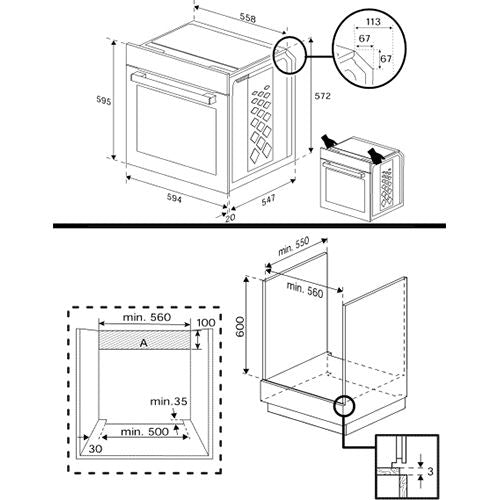 558
113
67
67
595
572
594
547
20

min. 550
min. 560
600
min. 560
100
A
min.35
min. 500
30
3