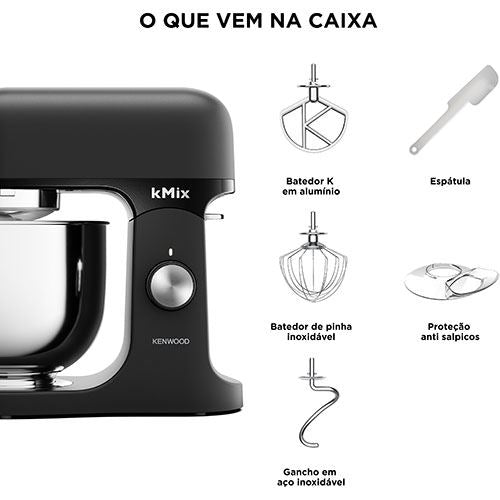 O QUE VEM NA CAIXA

kMix

KENWOOD

Batedor K em alumínio

Espátula

Batedor de pinha inoxidável

Proteção anti salpicos

Gancho em aço inoxidável