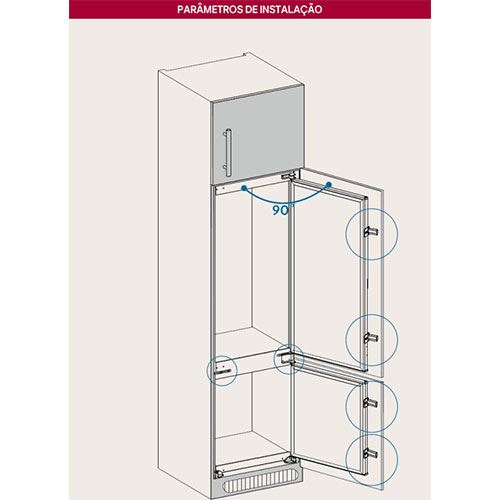 PARÂMETROS DE INSTALAÇÃO

90°