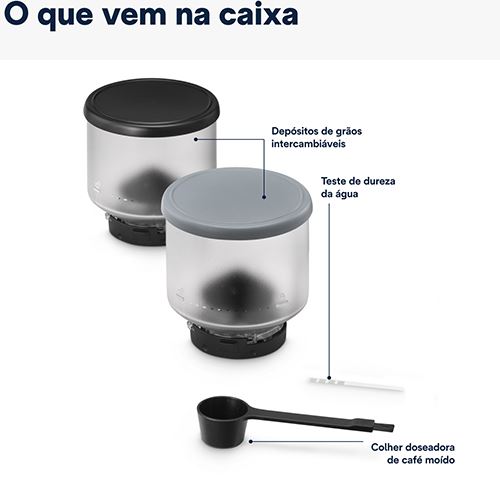 O que vem na caixa

Depósitos de grãos intercambiáveis

Teste de dureza da água

Colher doseadora de café moído