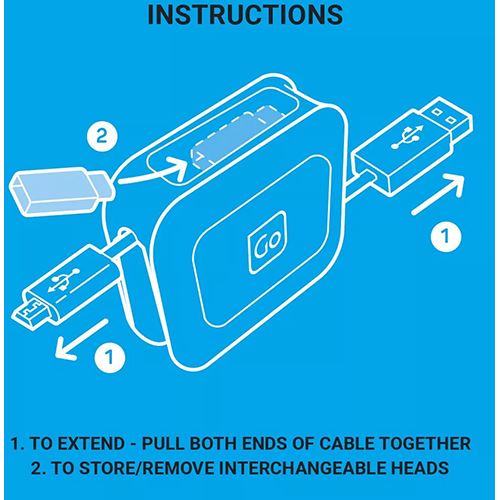 INSTRUCTIONS

2

Go

1

1

1. TO EXTEND - PULL BOTH ENDS OF CABLE TOGETHER
2. TO STORE/REMOVE INTERCHANGEABLE HEADS