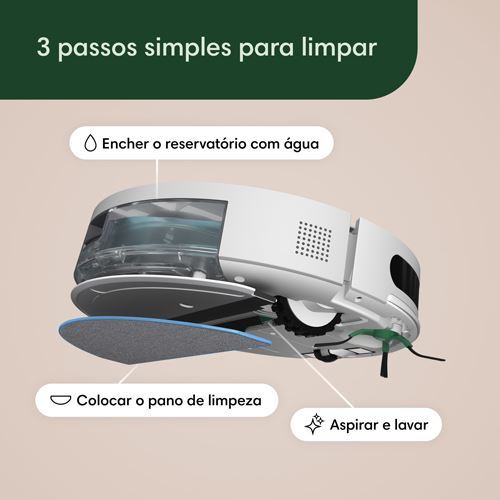 3 passos simples para limpar

Encher o reservatório com água

Colocar o pano de limpeza

Aspirar e lavar